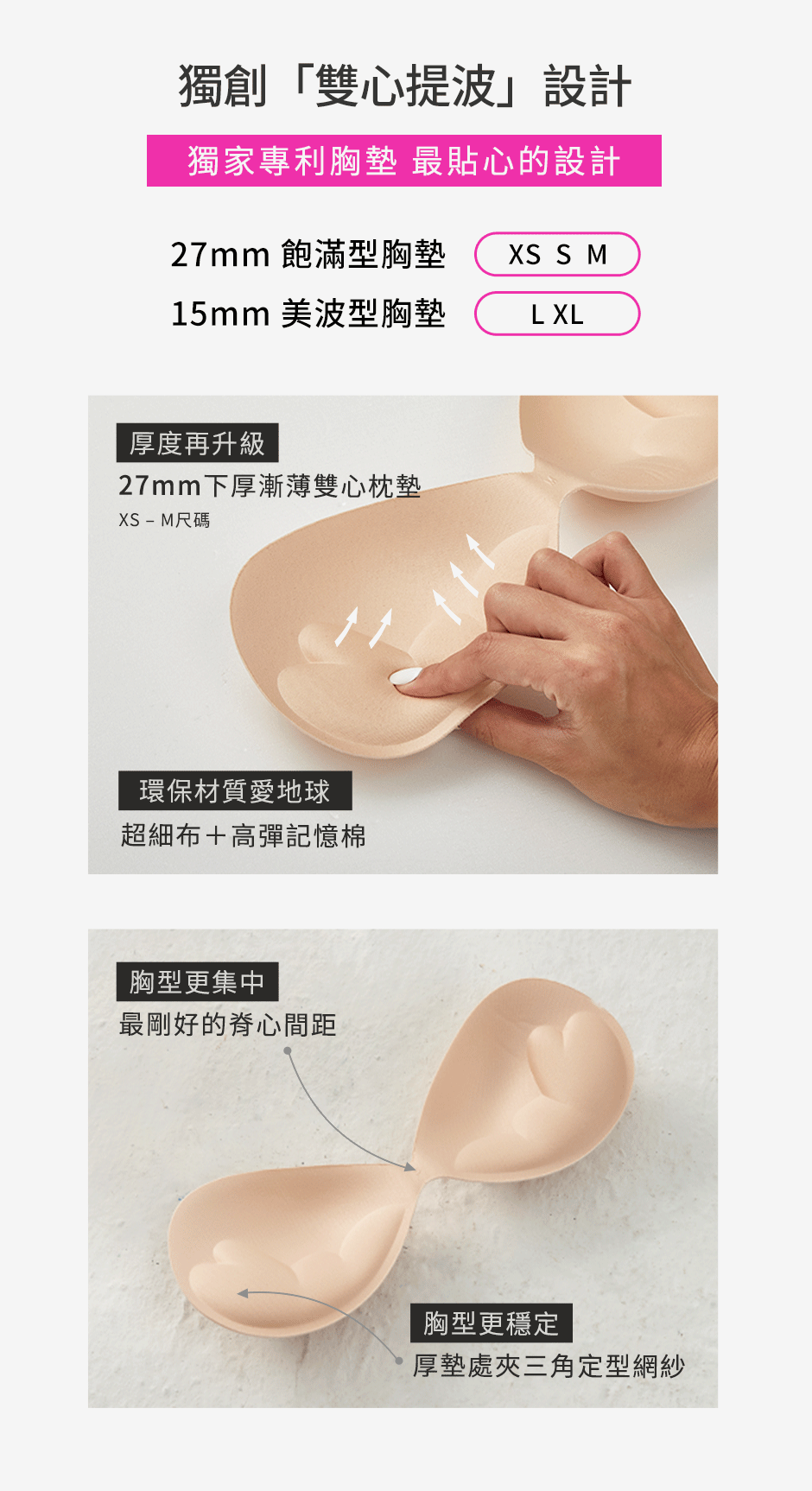 獨創「雙心提波」設計

獨家專利胸墊 最貼心的設計

27mm 飽滿型胸墊 XS S M
15mm 美波型胸墊 L XL

厚度再升級
27mm下厚漸薄雙心枕墊
XS – M尺碼

環保材質愛地球
超細布＋高彈記憶棉

胸型更集中
最剛好的脊心間距

胸型更穩定
厚墊處夾三角定型網紗