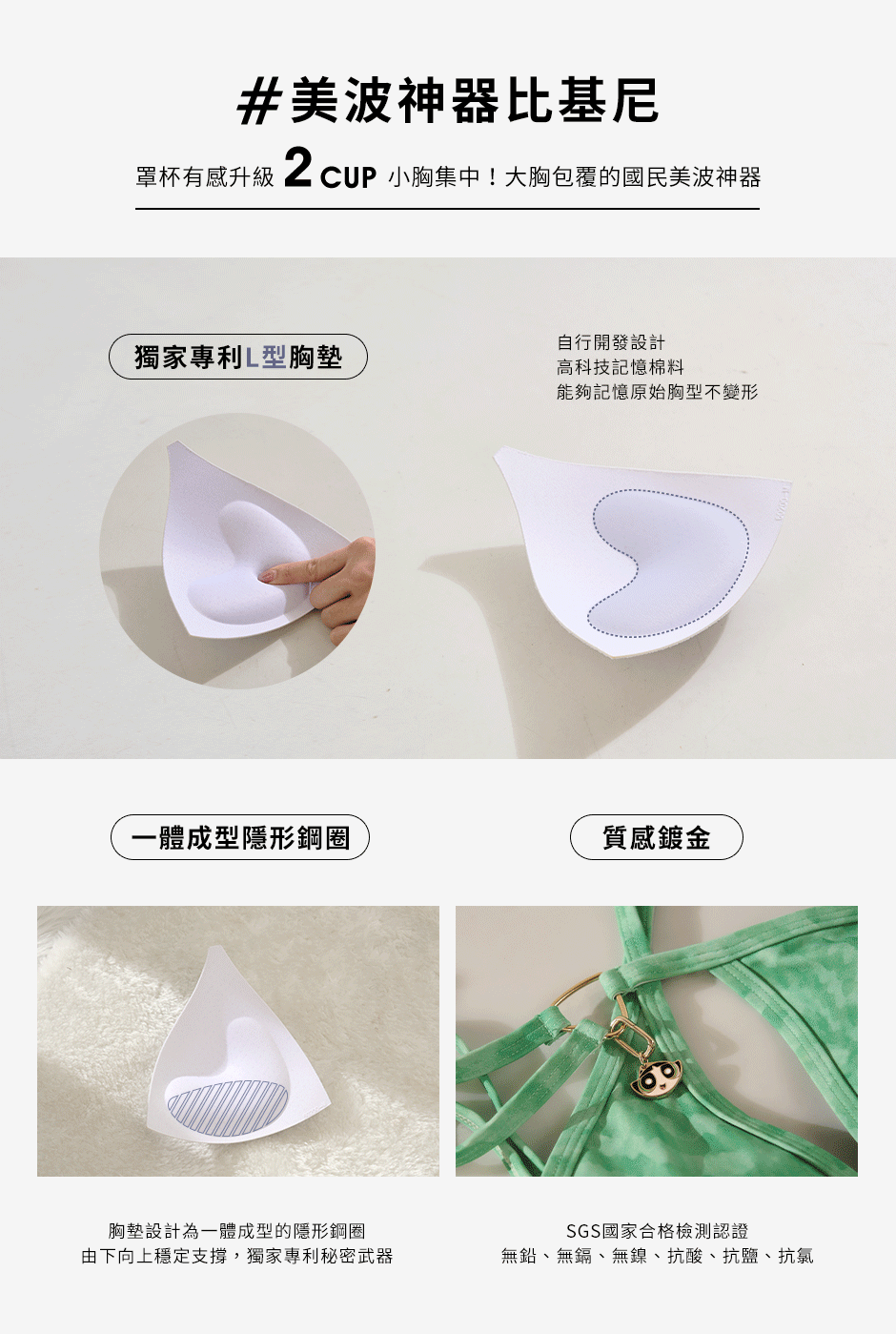 #美波神器比基尼

罩杯有感升級 2 CUP 小胸集中！大胸包覆的國民美波神器

獨家專利L型胸墊

自行開發設計
高科技記憶棉料
能夠記憶原始胸型不變形

一體成型隱形鋼圈

質感鍍金

胸墊設計為一體成型的隱形鋼圈
由下向上穩定支撐，獨家專利秘密武器

SGS國家合格檢測認證
無鉛、無鎘、無鎳、抗酸、抗鹽、抗氯