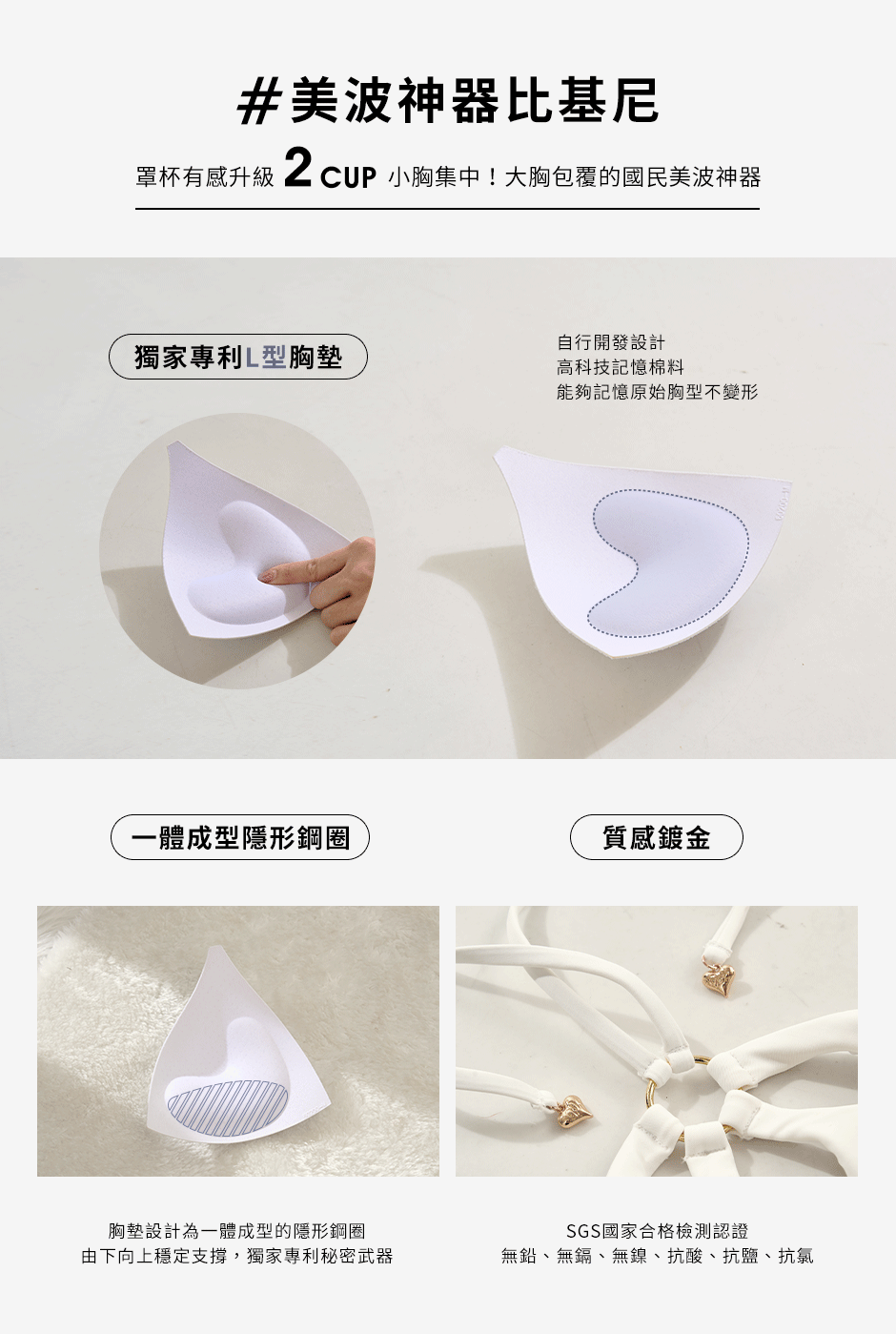 #美波神器比基尼

罩杯有感升級 2 CUP 小胸集中！大胸包覆的國民美波神器

獨家專利L型胸墊

自行開發設計
高科技記憶棉料
能夠記憶原始胸型不變形

一體成型隱形鋼圈

質感鍍金

胸墊設計為一體成型的隱形鋼圈
由下向上穩定支撐，獨家專利秘密武器

SGS國家合格檢測認證
無鉛、無鎘、無鎳、抗酸、抗鹽、抗氯