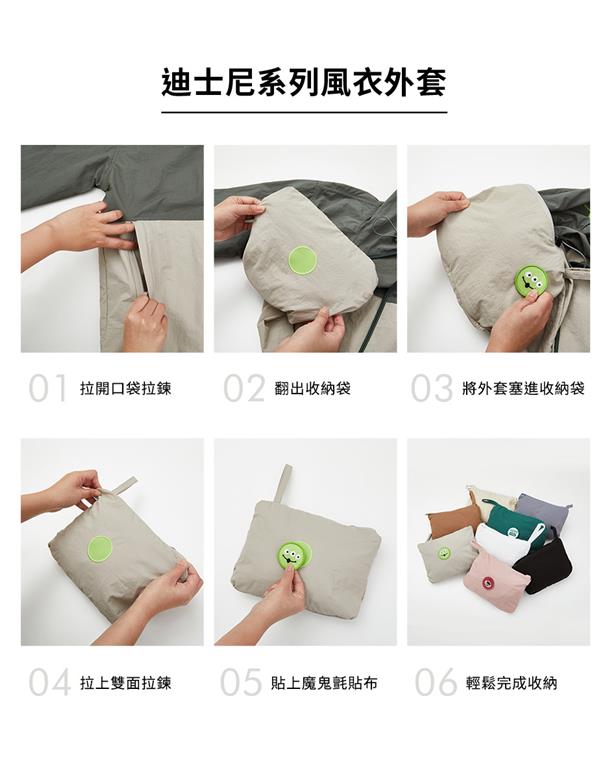 迪士尼系列風衣外套

01 拉開口袋拉鍊

02 翻出收納袋

03 將外套塞進收納袋

04 拉上雙面拉鍊

05 貼上魔鬼氈貼布

06 輕鬆完成收納